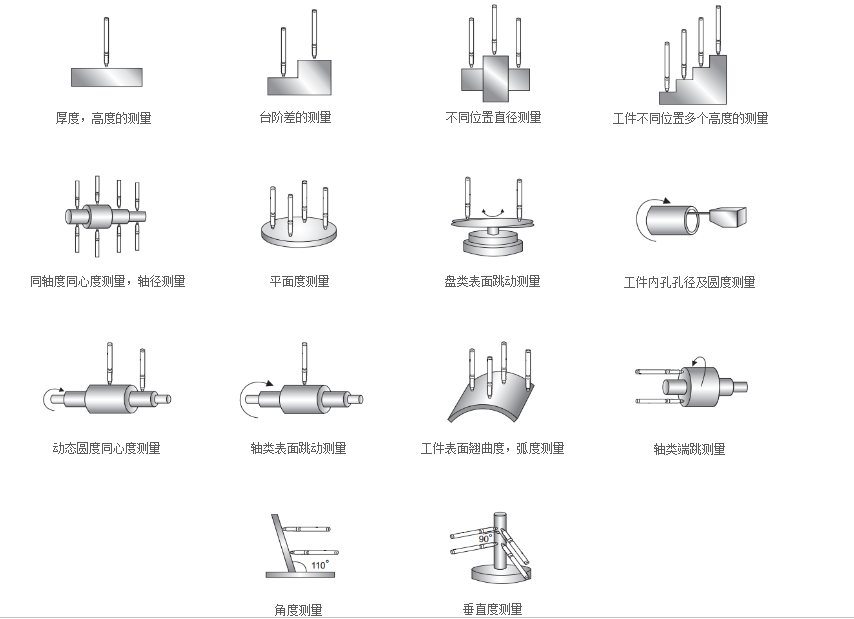 厚度，高度的测量

台阶差的测量

不同位置直径测量

工件不同位置多个高度的测量

同轴度同心度测量，轴径测量

平面度测量

盘类表面跳动测量

工件内孔孔径及圆度测量

动态圆度同心度测量

轴类表面跳动测量

工件表面翘曲度，弧度测量

轴类端跳测量

110°

角度测量

90°

垂直度测量